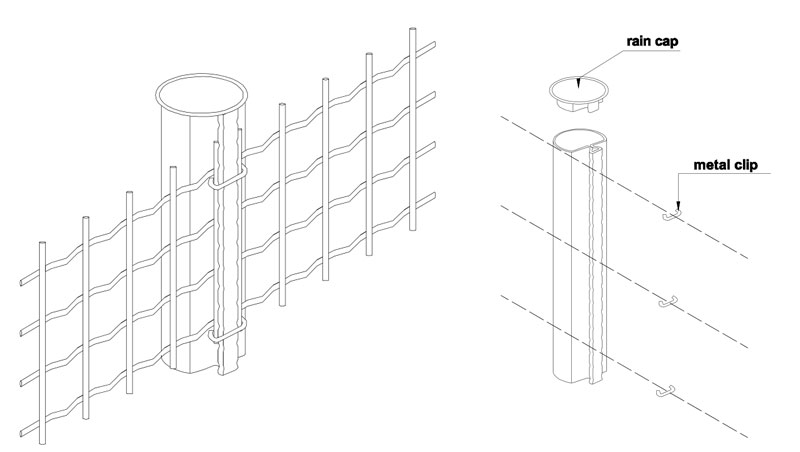 rain cap

metal clip